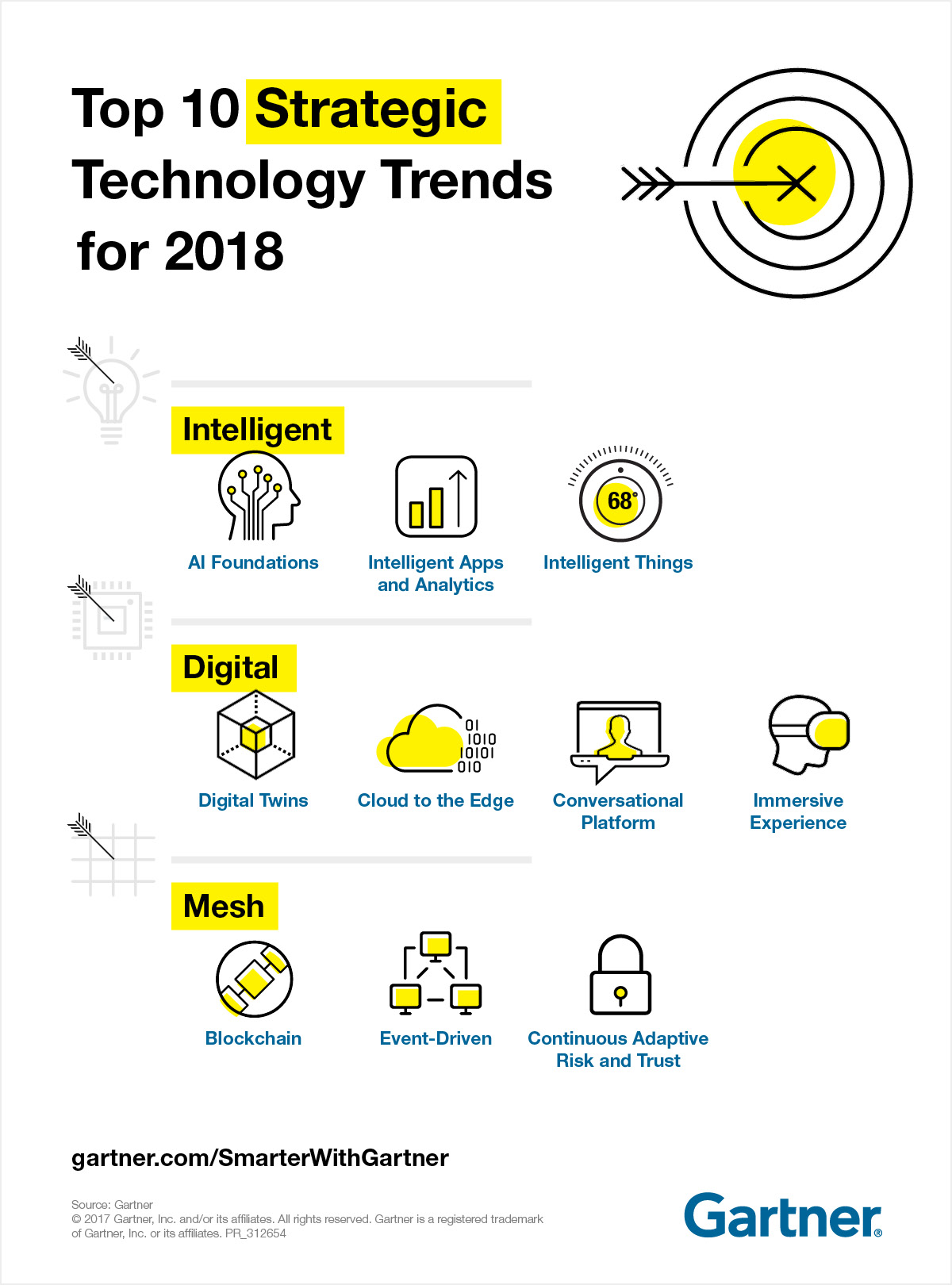 Top 10 Strategic Technology Trends for 2018

Intelligent

68°

AI Foundations

Intelligent Apps and Analytics

Intelligent Things

Digital

01
1010
10101
010

Digital Twins

Cloud to the Edge

Conversational Platform

Immersive Experience

Mesh

Blockchain

Event-Driven

Continuous Adaptive Risk and Trust

gartner.com/SmarterWithGartner

Source: Gartner
© 2017 Gartner, Inc. and/or its affiliates. All rights reserved. Gartner is a registered trademark of Gartner, Inc. or its affiliates. PR_312654

Gartner®